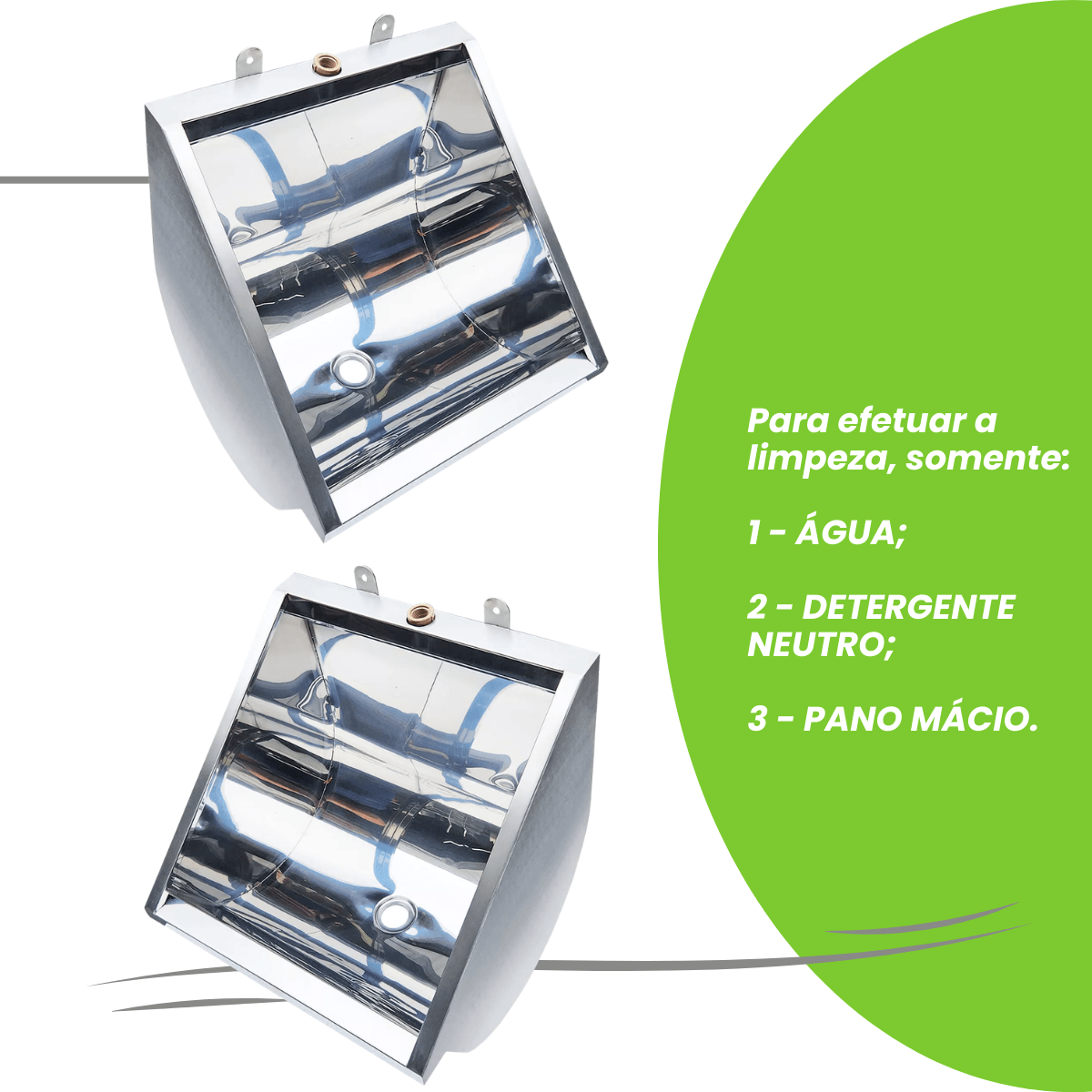 Para efetuar a limpeza, somente:

1 - ÁGUA;

2 - DETERGENTE NEUTRO;

3 - PANO MÁCIO.