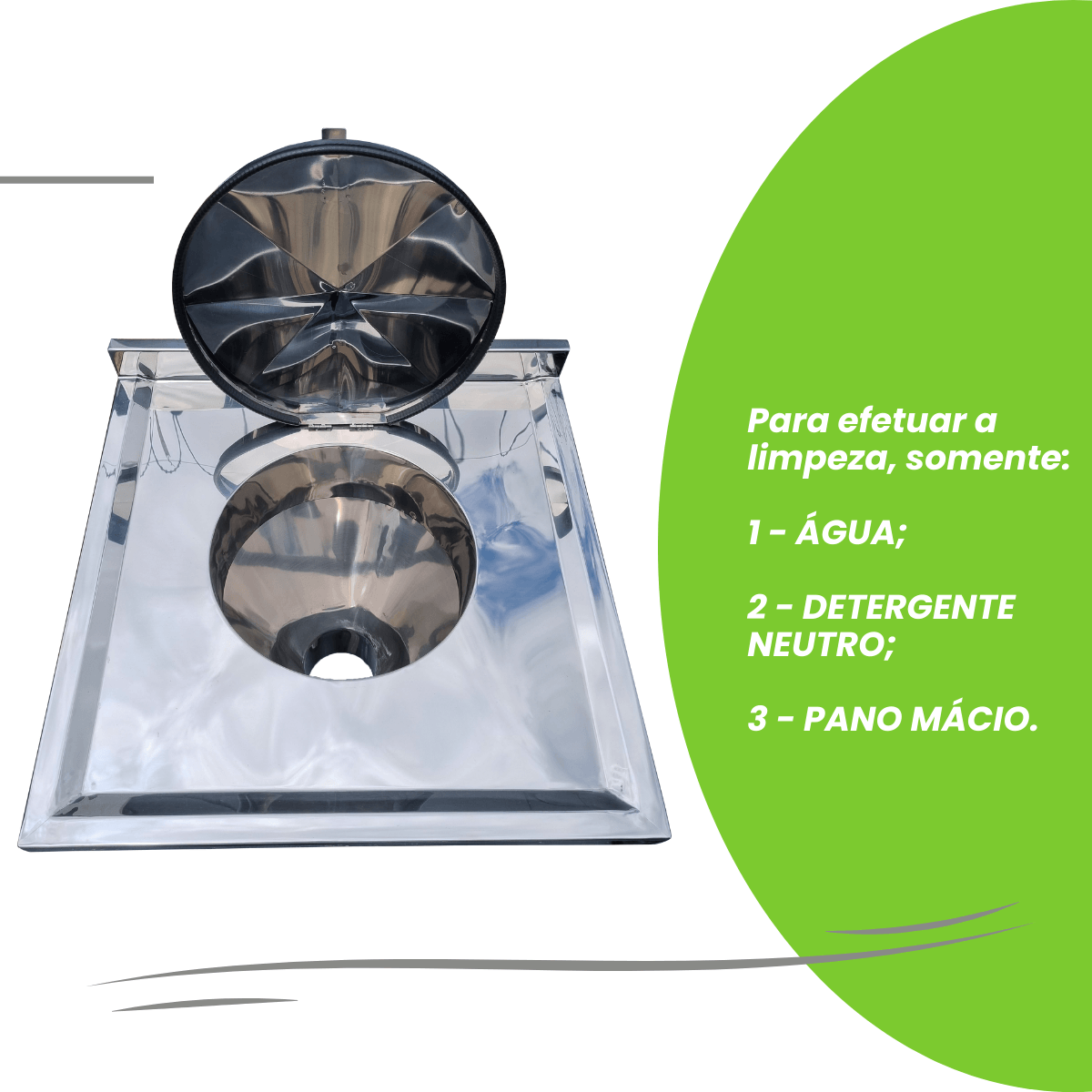 Para efetuar a limpeza, somente:

1 - ÁGUA;

2 - DETERGENTE NEUTRO;

3 - PANO MÁCIO.